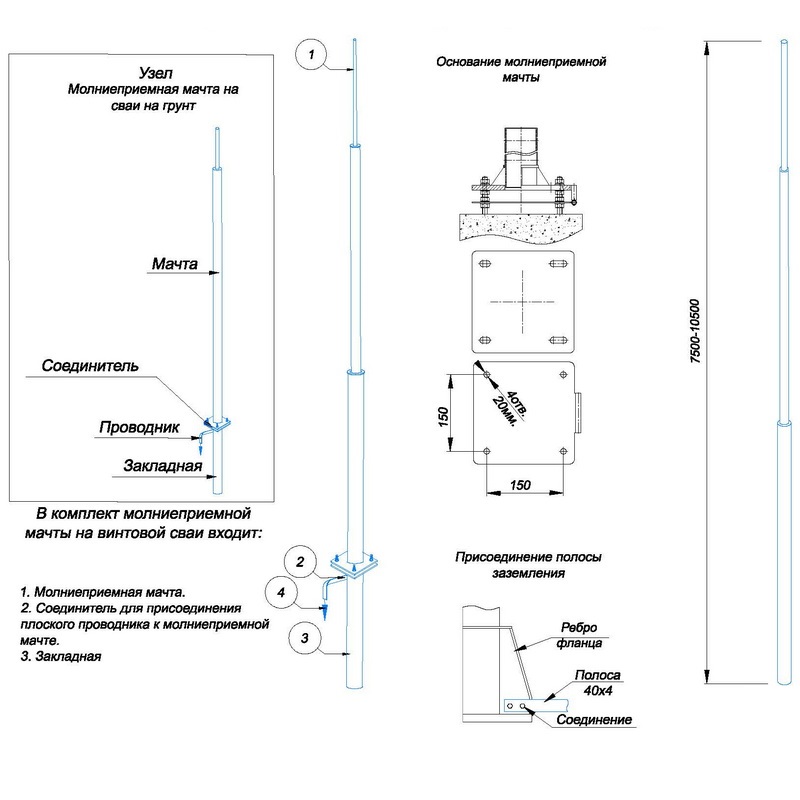 Узел
Молниеприемная мачта на сваи на грунт

Мачта

Соединитель

Проводник

Закладная

В комплект молниеприемной мачты на винтовой сваи входит:

1. Молниеприемная мачта.
2. Соединитель для присоединения плоского проводника к молниеприемной мачте.
3. Закладная

1

2

4

3

Основание молниеприемной мачты

4отв.
20мм.

150

150

Присоединение полосы заземления

Ребро фланца

Полоса 40х4

Соединение

7500-10500