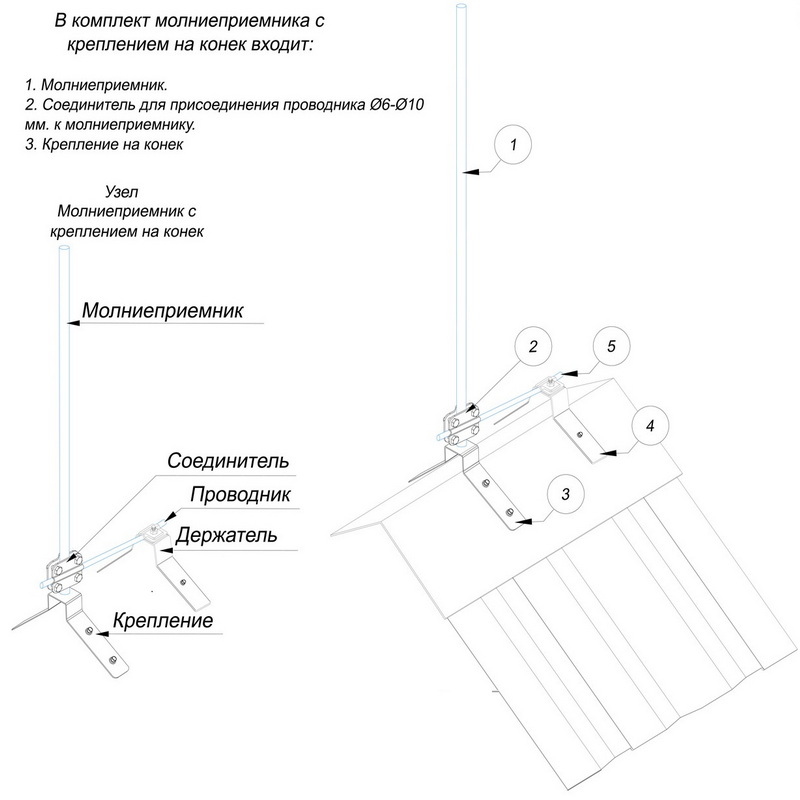 В комплект молниеприемника с креплением на конек входит:

1. Молниеприемник.
2. Соединитель для присоединения проводника Ø6-Ø10 мм. к молниеприемнику.
3. Крепление на конек

Узел
Молниеприемник с креплением на конек

Молниеприемник

Соединитель

Проводник

Держатель

Крепление

1

2

5

4

3