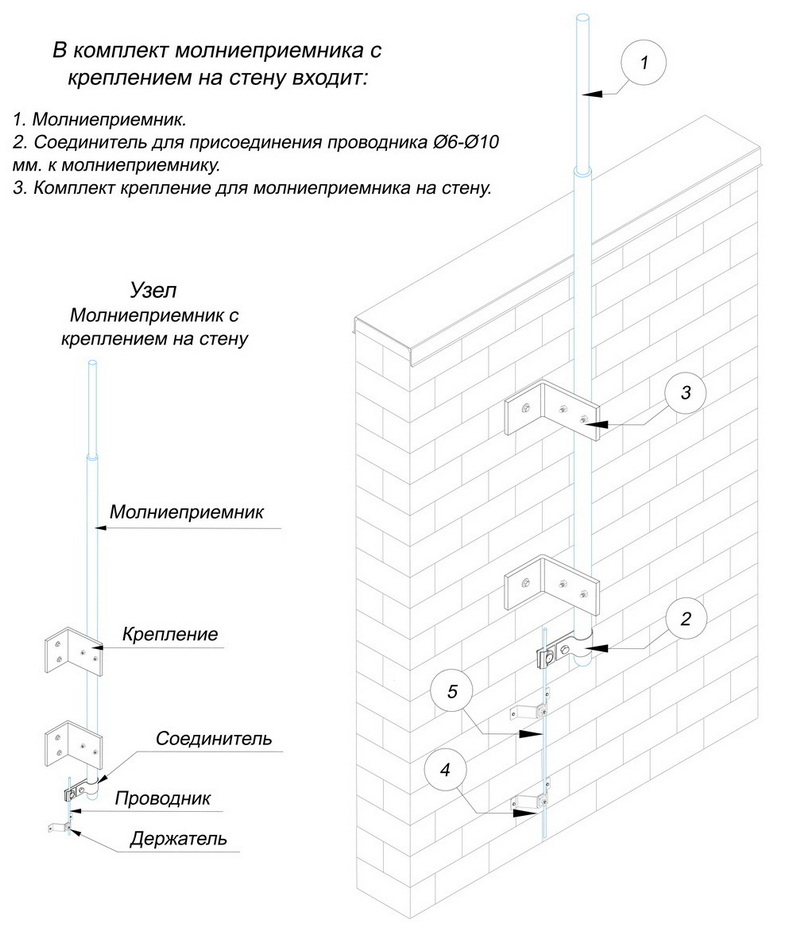 В комплект молниеприемника с креплением на стену входит:

1. Молниеприемник.
2. Соединитель для присоединения проводника Ø6-Ø10 мм. к молниеприемнику.
3. Комплект крепление для молниеприемника на стену.

Узел
Молниеприемник с креплением на стену

Молниеприемник

Крепление

Соединитель

Проводник

Держатель

1

3

2

5

4