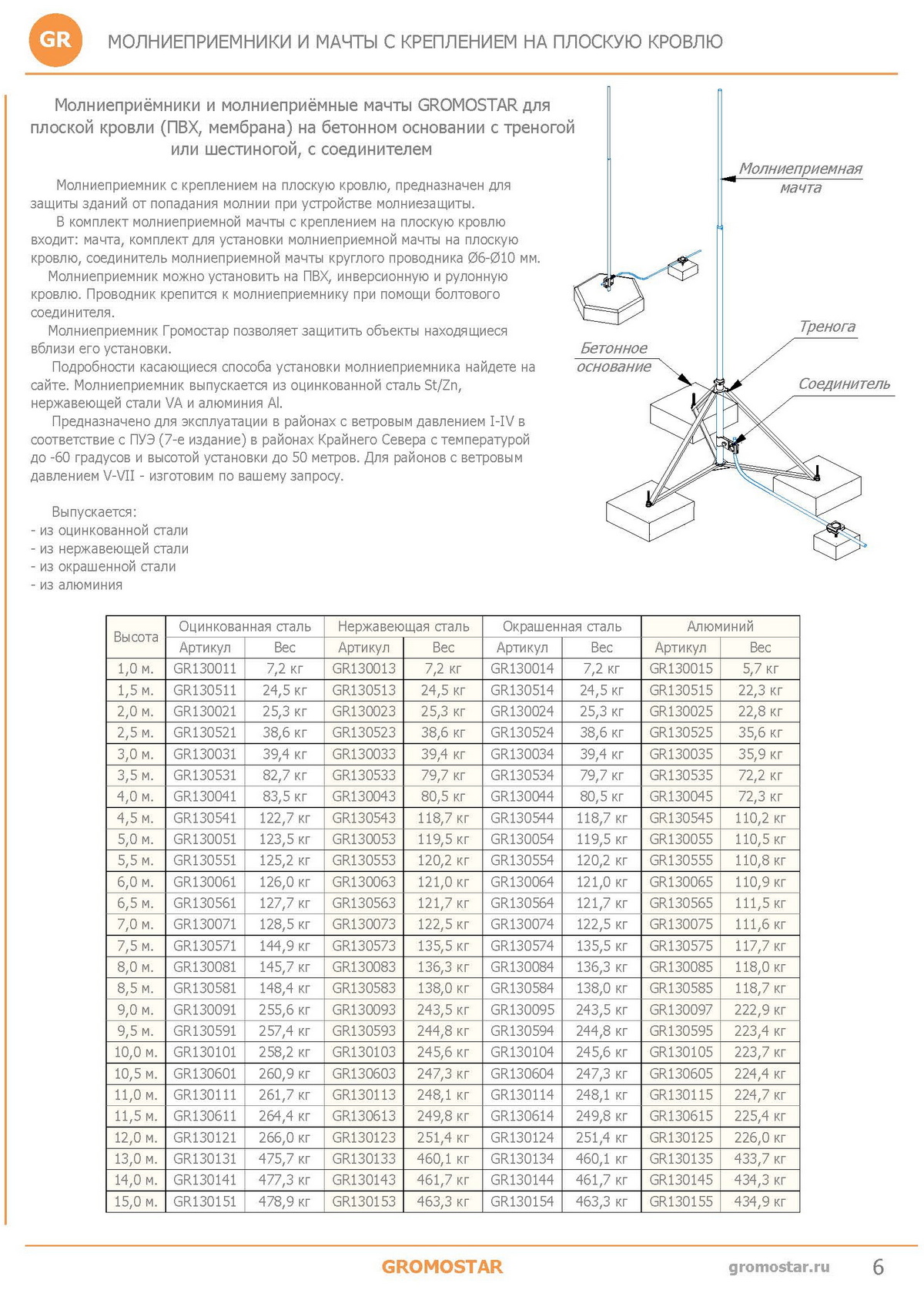 GR МОЛНИЕПРИЕМНИКИ И МАЧТЫ С КРЕПЛЕНИЕМ НА ПЛОСКУЮ КРОВЛЮ

Молниеприёмники и молниеприёмные мачты GROMOSTAR для плоской кровли (ПВХ, мембрана) на бетонном основании с треногой или шестиногой, с соединителем

Молниеприемник с креплением на плоскую кровлю, предназначен для защиты зданий от попадания молнии при устройстве молниезащиты.
В комплект молниеприемной мачты с креплением на плоскую кровлю входит: мачта, комплект для установки молниеприемной мачты на плоскую кровлю, соединитель молниеприемной мачты круглого проводника Ø6-Ø10 мм.
Молниеприемник можно установить на ПВХ, инверсионную и рулонную кровлю. Проводник крепится к молниеприемнику при помощи болтового соединителя.
Молниеприемник Громостар позволяет защитить объекты находящиеся вблизи его установки.
Подробности касающиеся способа установки молниеприемника найдете на сайте. Молниеприемник выпускается из оцинкованной сталь St/Zn, нержавеющей стали VA и алюминия Al.
Предназначено для эксплуатации в районах с ветровым давлением I-IV в соответствие с ПУЭ (7-е издание) в районах Крайнего Севера с температурой до -60 градусов и высотой установки до 50 метров. Для районов с ветровым давлением V-VII - изготовим по вашему запросу.

Выпускается:
- из оцинкованной стали
- из нержавеющей стали
- из окрашенной стали
- из алюминия

Молниеприемная мачта
Тренога
Бетонное основание
Соединитель

| Высота | Оцинкованная сталь | | Нержавеющая сталь | | Окрашенная сталь | | Алюминий | |
|---|---|---|---|---|---|---|---|---|
| | Артикул | Вес | Артикул | Вес | Артикул | Вес | Артикул | Вес |
| 1,0 м. | GR130011 | 7,2 кг | GR130013 | 7,2 кг | GR130014 | 7,2 кг | GR130015 | 5,7 кг |
| 1,5 м. | GR130511 | 24,5 кг | GR130513 | 24,5 кг | GR130514 | 24,5 кг | GR130515 | 22,3 кг |
| 2,0 м. | GR130021 | 25,3 кг | GR130023 | 25,3 кг | GR130024 | 25,3 кг | GR130025 | 22,8 кг |
| 2,5 м. | GR130521 | 38,6 кг | GR130523 | 38,6 кг | GR130524 | 38,6 кг | GR130525 | 35,6 кг |
| 3,0 м. | GR130031 | 39,4 кг | GR130033 | 39,4 кг | GR130034 | 39,4 кг | GR130035 | 35,9 кг |
| 3,5 м. | GR130531 | 82,7 кг | GR130533 | 79,7 кг | GR130534 | 79,7 кг | GR130535 | 72,2 кг |
| 4,0 м. | GR130041 | 83,5 кг | GR130043 | 80,5 кг | GR130044 | 80,5 кг | GR130045 | 72,3 кг |
| 4,5 м. | GR130541 | 122,7 кг | GR130543 | 118,7 кг | GR130544 | 118,7 кг | GR130545 | 110,2 кг |
| 5,0 м. | GR130051 | 123,5 кг | GR130053 | 119,5 кг | GR130054 | 119,5 кг | GR130055 | 110,5 кг |
| 5,5 м. | GR130551 | 125,2 кг | GR130553 | 120,2 кг | GR130554 | 120,2 кг | GR130555 | 110,8 кг |
| 6,0 м. | GR130061 | 126,0 кг | GR130063 | 121,0 кг | GR130064 | 121,0 кг | GR130065 | 110,9 кг |
| 6,5 м. | GR130561 | 127,7 кг | GR130563 | 121,7 кг | GR130564 | 121,7 кг | GR130565 | 111,5 кг |
| 7,0 м. | GR130071 | 128,5 кг | GR130073 | 122,5 кг | GR130074 | 122,5 кг | GR130075 | 111,6 кг |
| 7,5 м. | GR130571 | 144,9 кг | GR130573 | 135,5 кг | GR130574 | 135,5 кг | GR130575 | 117,7 кг |
| 8,0 м. | GR130081 | 145,7 кг | GR130083 | 136,3 кг | GR130084 | 136,3 кг | GR130085 | 118,0 кг |
| 8,5 м. | GR130581 | 148,4 кг | GR130583 | 138,0 кг | GR130584 | 138,0 кг | GR130585 | 118,7 кг |
| 9,0 м. | GR130091 | 255,6 кг | GR130093 | 243,5 кг | GR130095 | 243,5 кг | GR130097 | 222,9 кг |
| 9,5 м. | GR130591 | 257,4 кг | GR130593 | 244,8 кг | GR130594 | 244,8 кг | GR130595 | 223,4 кг |
| 10,0 м. | GR130101 | 258,2 кг | GR130103 | 245,6 кг | GR130104 | 245,6 кг | GR130105 | 223,7 кг |
| 10,5 м. | GR130601 | 260,9 кг | GR130603 | 247,3 кг | GR130604 | 247,3 кг | GR130605 | 224,4 кг |
| 11,0 м. | GR130111 | 261,7 кг | GR130113 | 248,1 кг | GR130114 | 248,1 кг | GR130115 | 224,7 кг |
| 11,5 м. | GR130611 | 264,4 кг | GR130613 | 249,8 кг | GR130614 | 249,8 кг | GR130615 | 225,4 кг |
| 12,0 м. | GR130121 | 266,0 кг | GR130123 | 251,4 кг | GR130124 | 251,4 кг | GR130125 | 226,0 кг |
| 13,0 м. | GR130131 | 475,7 кг | GR130133 | 460,1 кг | GR130134 | 460,1 кг | GR130135 | 433,7 кг |
| 14,0 м. | GR130141 | 477,3 кг | GR130143 | 461,7 кг | GR130144 | 461,7 кг | GR130145 | 434,3 кг |
| 15,0 м. | GR130151 | 478,9 кг | GR130153 | 463,3 кг | GR130154 | 463,3 кг | GR130155 | 434,9 кг |

GROMOSTAR gromostar.ru 6