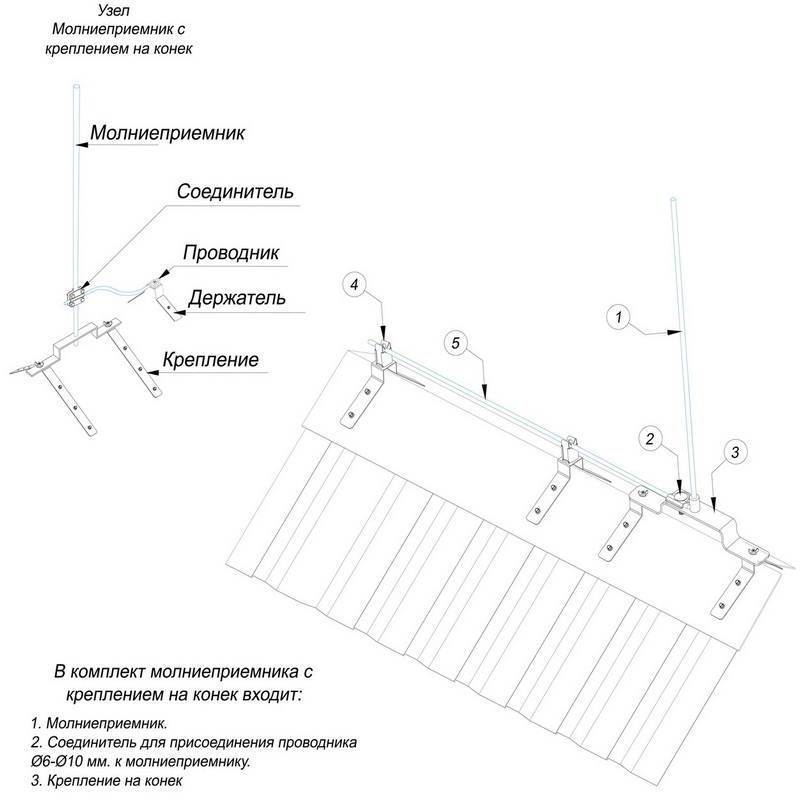 Узел
Молниеприемник с креплением на конек

Молниеприемник

Соединитель

Проводник

Держатель

Крепление

4

5

1

2

3

В комплект молниеприемника с креплением на конек входит:

1. Молниеприемник.
2. Соединитель для присоединения проводника Ø6-Ø10 мм. к молниеприемнику.
3. Крепление на конек