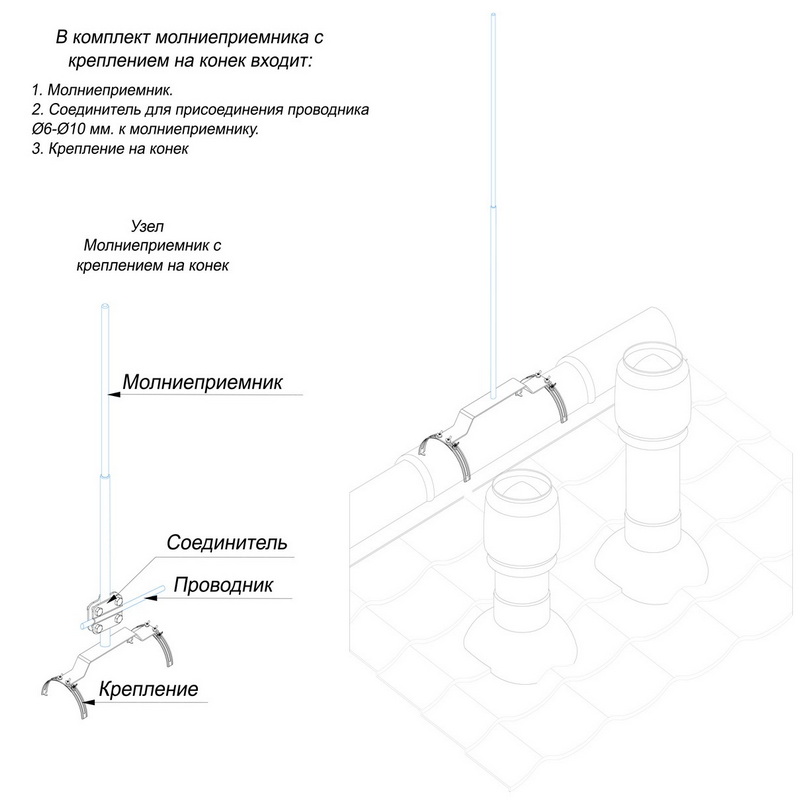 В комплект молниеприемника с креплением на конек входит:

1. Молниеприемник.
2. Соединитель для присоединения проводника Ø6-Ø10 мм. к молниеприемнику.
3. Крепление на конек

Узел
Молниеприемник с креплением на конек

Молниеприемник

Соединитель

Проводник

Крепление