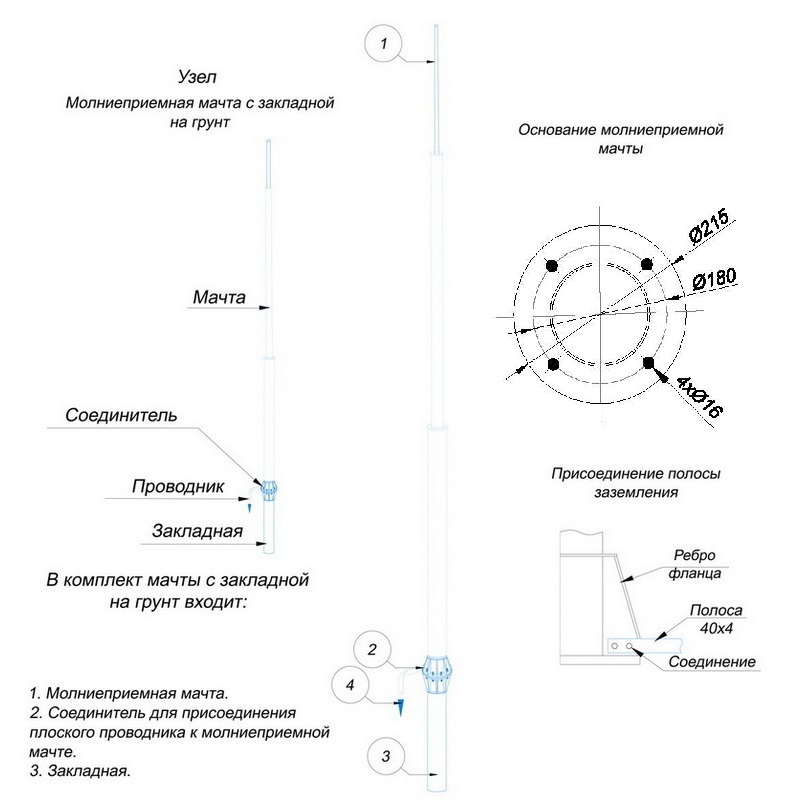 Узел

Молниеприемная мачта с закладной на грунт

Мачта

Соединитель

Проводник

Закладная

В комплект мачты с закладной на грунт входит:

1. Молниеприемная мачта.
2. Соединитель для присоединения плоского проводника к молниеприемной мачте.
3. Закладная.

1

2

4

3

Основание молниеприемной мачты

Ø215

Ø180

4xØ16

Присоединение полосы заземления

Ребро фланца

Полоса 40x4

Соединение