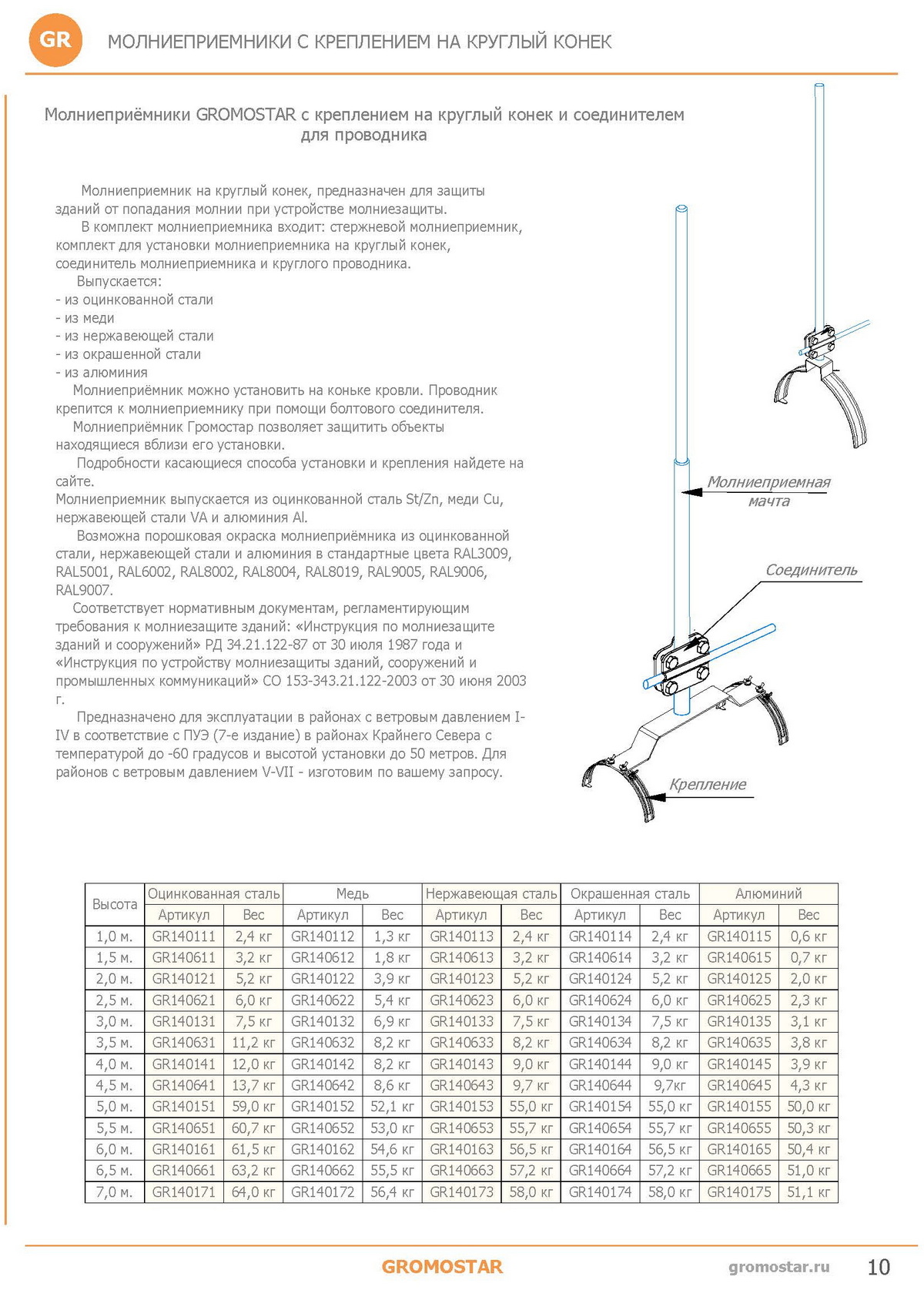 GR МОЛНИЕПРИЕМНИКИ С КРЕПЛЕНИЕМ НА КРУГЛЫЙ КОНЕК

Молниеприёмники GROMOSTAR с креплением на круглый конек и соединителем для проводника

Молниеприемник на круглый конек, предназначен для защиты зданий от попадания молнии при устройстве молниезащиты.
В комплект молниеприемника входит: стержневой молниеприемник, комплект для установки молниеприемника на круглый конек, соединитель молниеприемника и круглого проводника.
Выпускается:
- из оцинкованной стали
- из меди
- из нержавеющей стали
- из окрашенной стали
- из алюминия
Молниеприёмник можно установить на коньке кровли. Проводник крепится к молниеприемнику при помощи болтового соединителя.
Молниеприёмник Громостар позволяет защитить объекты находящиеся вблизи его установки.
Подробности касающиеся способа установки и крепления найдете на сайте.
Молниеприемник выпускается из оцинкованной сталь St/Zn, меди Cu, нержавеющей стали VA и алюминия Al.
Возможна порошковая окраска молниеприёмника из оцинкованной стали, нержавеющей стали и алюминия в стандартные цвета RAL3009, RAL5001, RAL6002, RAL8002, RAL8004, RAL8019, RAL9005, RAL9006, RAL9007.
Соответствует нормативным документам, регламентирующим требования к молниезащите зданий: «Инструкция по молниезащите зданий и сооружений» РД 34.21.122-87 от 30 июля 1987 года и «Инструкция по устройству молниезащиты зданий, сооружений и промышленных коммуникаций» СО 153-343.21.122-2003 от 30 июня 2003 г.
Предназначено для эксплуатации в районах с ветровым давлением I-IV в соответствие с ПУЭ (7-е издание) в районах Крайнего Севера с температурой до -60 градусов и высотой установки до 50 метров. Для районов с ветровым давлением V-VII - изготовим по вашему запросу.

Молниеприемная мачта
Соединитель
Крепление

| Высота | Оцинкованная сталь | | Медь | | Нержавеющая сталь | | Окрашенная сталь | | Алюминий | |
|---|---|---|---|---|---|---|---|---|---|---|
| | Артикул | Вес | Артикул | Вес | Артикул | Вес | Артикул | Вес | Артикул | Вес |
| 1,0 м. | GR140111 | 2,4 кг | GR140112 | 1,3 кг | GR140113 | 2,4 кг | GR140114 | 2,4 кг | GR140115 | 0,6 кг |
| 1,5 м. | GR140611 | 3,2 кг | GR140612 | 1,8 кг | GR140613 | 3,2 кг | GR140614 | 3,2 кг | GR140615 | 0,7 кг |
| 2,0 м. | GR140121 | 5,2 кг | GR140122 | 3,9 кг | GR140123 | 5,2 кг | GR140124 | 5,2 кг | GR140125 | 2,0 кг |
| 2,5 м. | GR140621 | 6,0 кг | GR140622 | 5,4 кг | GR140623 | 6,0 кг | GR140624 | 6,0 кг | GR140625 | 2,3 кг |
| 3,0 м. | GR140131 | 7,5 кг | GR140132 | 6,9 кг | GR140133 | 7,5 кг | GR140134 | 7,5 кг | GR140135 | 3,1 кг |
| 3,5 м. | GR140631 | 11,2 кг | GR140632 | 8,2 кг | GR140633 | 8,2 кг | GR140634 | 8,2 кг | GR140635 | 3,8 кг |
| 4,0 м. | GR140141 | 12,0 кг | GR140142 | 8,2 кг | GR140143 | 9,0 кг | GR140144 | 9,0 кг | GR140145 | 3,9 кг |
| 4,5 м. | GR140641 | 13,7 кг | GR140642 | 8,6 кг | GR140643 | 9,7 кг | GR140644 | 9,7кг | GR140645 | 4,3 кг |
| 5,0 м. | GR140151 | 59,0 кг | GR140152 | 52,1 кг | GR140153 | 55,0 кг | GR140154 | 55,0 кг | GR140155 | 50,0 кг |
| 5,5 м. | GR140651 | 60,7 кг | GR140652 | 53,0 кг | GR140653 | 55,7 кг | GR140654 | 55,7 кг | GR140655 | 50,3 кг |
| 6,0 м. | GR140161 | 61,5 кг | GR140162 | 54,6 кг | GR140163 | 56,5 кг | GR140164 | 56,5 кг | GR140165 | 50,4 кг |
| 6,5 м. | GR140661 | 63,2 кг | GR140662 | 55,5 кг | GR140663 | 57,2 кг | GR140664 | 57,2 кг | GR140665 | 51,0 кг |
| 7,0 м. | GR140171 | 64,0 кг | GR140172 | 56,4 кг | GR140173 | 58,0 кг | GR140174 | 58,0 кг | GR140175 | 51,1 кг |

GROMOSTAR gromostar.ru 10