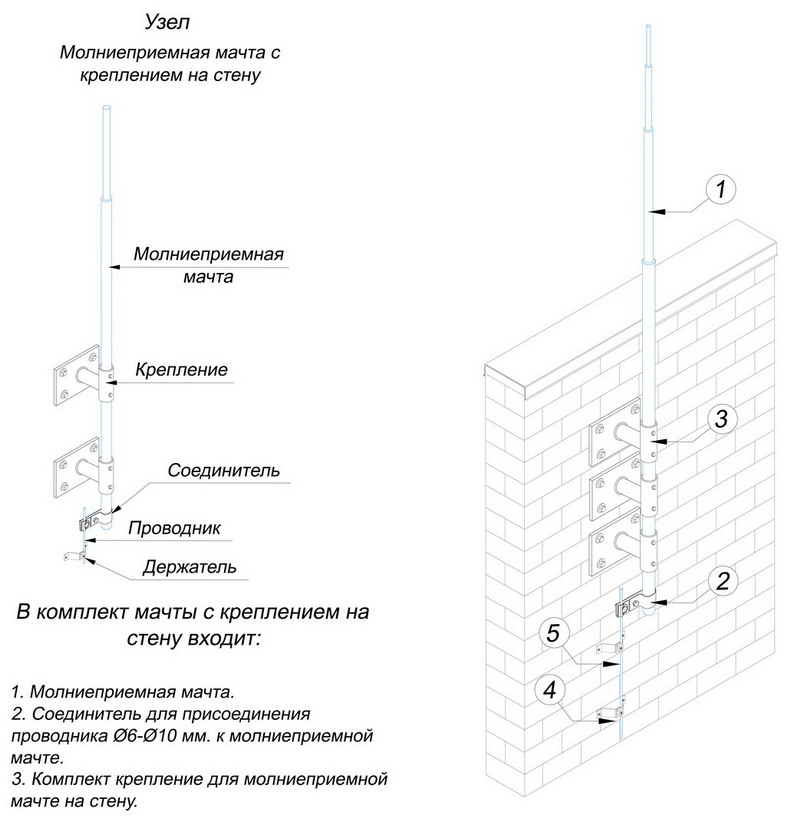 Узел

Молниеприемная мачта с креплением на стену

Молниеприемная мачта

Крепление

Соединитель

Проводник

Держатель

В комплект мачты с креплением на стену входит:

1. Молниеприемная мачта.
2. Соединитель для присоединения проводника Ø6-Ø10 мм. к молниеприемной мачте.
3. Комплект крепление для молниеприемной мачте на стену.

1

3

2

5

4