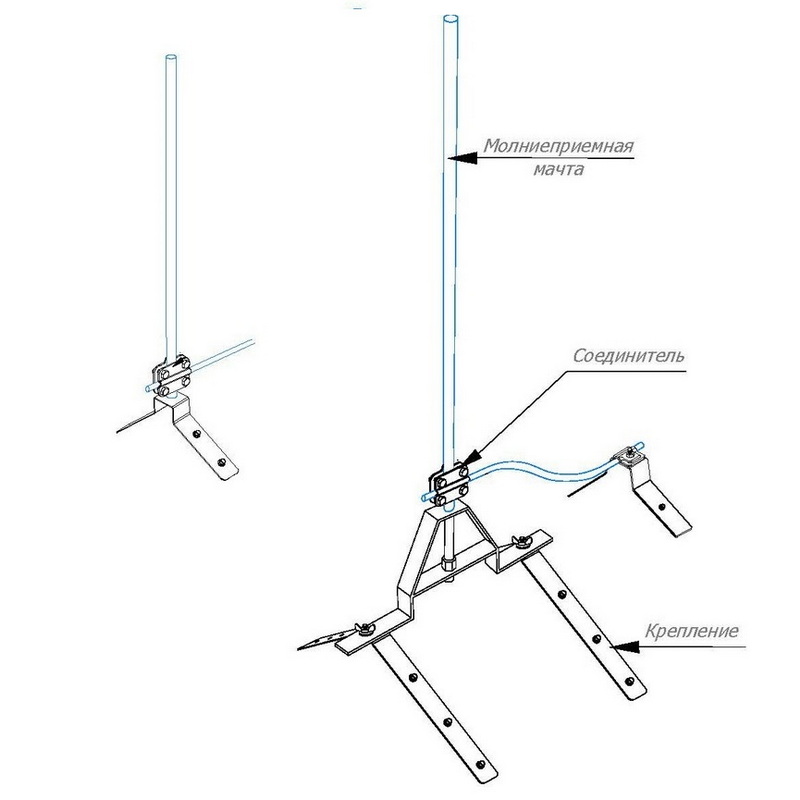 Молниеприемная мачта

Соединитель

Крепление