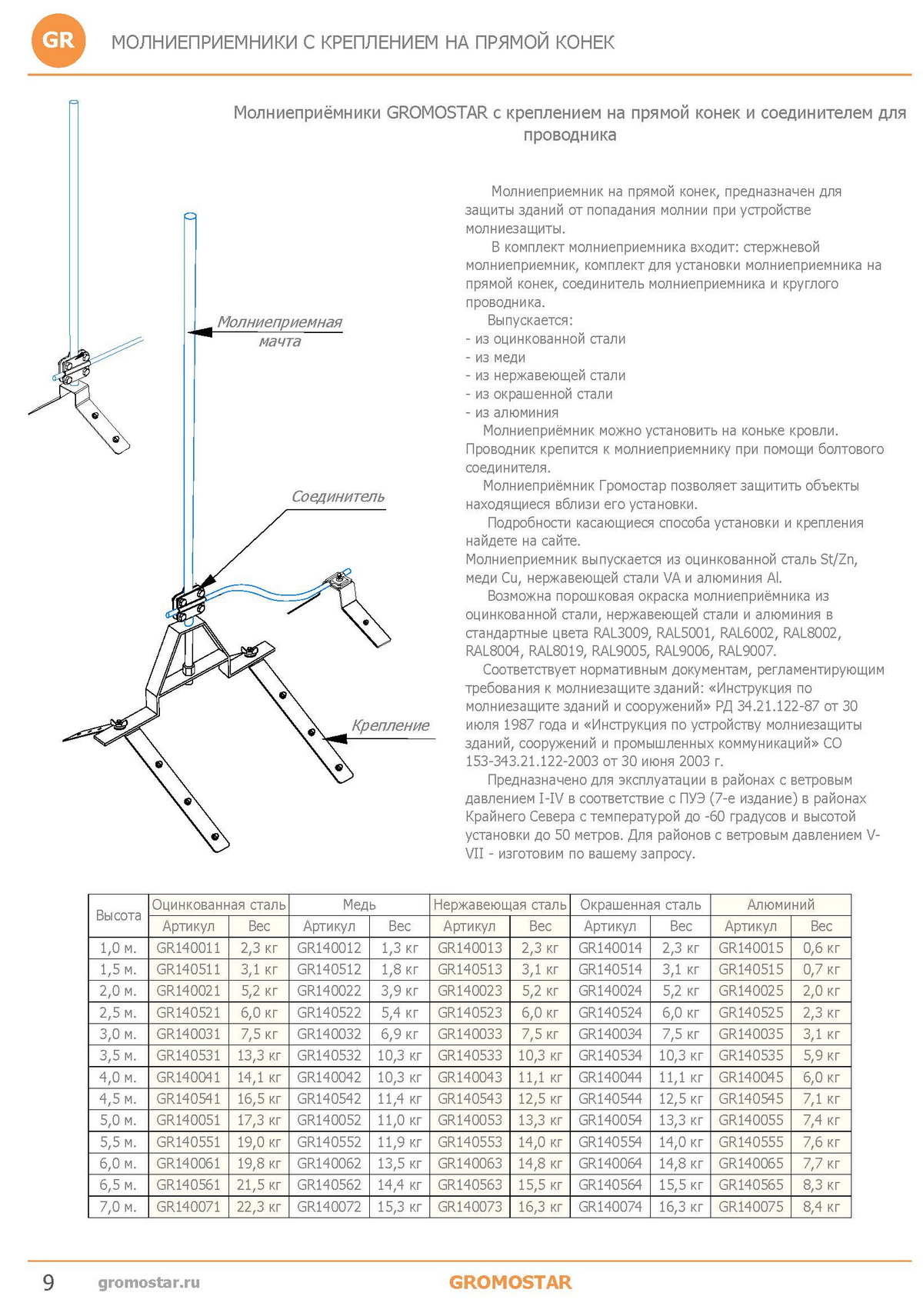 GR МОЛНИЕПРИЕМНИКИ С КРЕПЛЕНИЕМ НА ПРЯМОЙ КОНЕК

Молниеприёмники GROMOSTAR с креплением на прямой конек и соединителем для проводника

Молниеприемная мачта

Соединитель

Крепление

Молниеприемник на прямой конек, предназначен для защиты зданий от попадания молнии при устройстве молниезащиты.

В комплект молниеприемника входит: стержневой молниеприемник, комплект для установки молниеприемника на прямой конек, соединитель молниеприемника и круглого проводника.

Выпускается:
- из оцинкованной стали
- из меди
- из нержавеющей стали
- из окрашенной стали
- из алюминия

Молниеприёмник можно установить на коньке кровли. Проводник крепится к молниеприемнику при помощи болтового соединителя.

Молниеприёмник Громостар позволяет защитить объекты находящиеся вблизи его установки.

Подробности касающиеся способа установки и крепления найдете на сайте.
Молниеприемник выпускается из оцинкованной сталь St/Zn, меди Cu, нержавеющей стали VA и алюминия Al.

Возможна порошковая окраска молниеприёмника из оцинкованной стали, нержавеющей стали и алюминия в стандартные цвета RAL3009, RAL5001, RAL6002, RAL8002, RAL8004, RAL8019, RAL9005, RAL9006, RAL9007.

Соответствует нормативным документам, регламентирующим требования к молниезащите зданий: «Инструкция по молниезащите зданий и сооружений» РД 34.21.122-87 от 30 июля 1987 года и «Инструкция по устройству молниезащиты зданий, сооружений и промышленных коммуникаций» СО 153-343.21.122-2003 от 30 июня 2003 г.

Предназначено для эксплуатации в районах с ветровым давлением I-IV в соответствие с ПУЭ (7-е издание) в районах Крайнего Севера с температурой до -60 градусов и высотой установки до 50 метров. Для районов с ветровым давлением V-VII - изготовим по вашему запросу.

| Высота | Оцинкованная сталь | | Медь | | Нержавеющая сталь | | Окрашенная сталь | | Алюминий | |
|---|---|---|---|---|---|---|---|---|---|---|
| | Артикул | Вес | Артикул | Вес | Артикул | Вес | Артикул | Вес | Артикул | Вес |
| 1,0 м. | GR140011 | 2,3 кг | GR140012 | 1,3 кг | GR140013 | 2,3 кг | GR140014 | 2,3 кг | GR140015 | 0,6 кг |
| 1,5 м. | GR140511 | 3,1 кг | GR140512 | 1,8 кг | GR140513 | 3,1 кг | GR140514 | 3,1 кг | GR140515 | 0,7 кг |
| 2,0 м. | GR140021 | 5,2 кг | GR140022 | 3,9 кг | GR140023 | 5,2 кг | GR140024 | 5,2 кг | GR140025 | 2,0 кг |
| 2,5 м. | GR140521 | 6,0 кг | GR140522 | 5,4 кг | GR140523 | 6,0 кг | GR140524 | 6,0 кг | GR140525 | 2,3 кг |
| 3,0 м. | GR140031 | 7,5 кг | GR140032 | 6,9 кг | GR140033 | 7,5 кг | GR140034 | 7,5 кг | GR140035 | 3,1 кг |
| 3,5 м. | GR140531 | 13,3 кг | GR140532 | 10,3 кг | GR140533 | 10,3 кг | GR140534 | 10,3 кг | GR140535 | 5,9 кг |
| 4,0 м. | GR140041 | 14,1 кг | GR140042 | 10,3 кг | GR140043 | 11,1 кг | GR140044 | 11,1 кг | GR140045 | 6,0 кг |
| 4,5 м. | GR140541 | 16,5 кг | GR140542 | 11,4 кг | GR140543 | 12,5 кг | GR140544 | 12,5 кг | GR140545 | 7,1 кг |
| 5,0 м. | GR140051 | 17,3 кг | GR140052 | 11,0 кг | GR140053 | 13,3 кг | GR140054 | 13,3 кг | GR140055 | 7,4 кг |
| 5,5 м. | GR140551 | 19,0 кг | GR140552 | 11,9 кг | GR140553 | 14,0 кг | GR140554 | 14,0 кг | GR140555 | 7,6 кг |
| 6,0 м. | GR140061 | 19,8 кг | GR140062 | 13,5 кг | GR140063 | 14,8 кг | GR140064 | 14,8 кг | GR140065 | 7,7 кг |
| 6,5 м. | GR140561 | 21,5 кг | GR140562 | 14,4 кг | GR140563 | 15,5 кг | GR140564 | 15,5 кг | GR140565 | 8,3 кг |
| 7,0 м. | GR140071 | 22,3 кг | GR140072 | 15,3 кг | GR140073 | 16,3 кг | GR140074 | 16,3 кг | GR140075 | 8,4 кг |

9 gromostar.ru GROMOSTAR